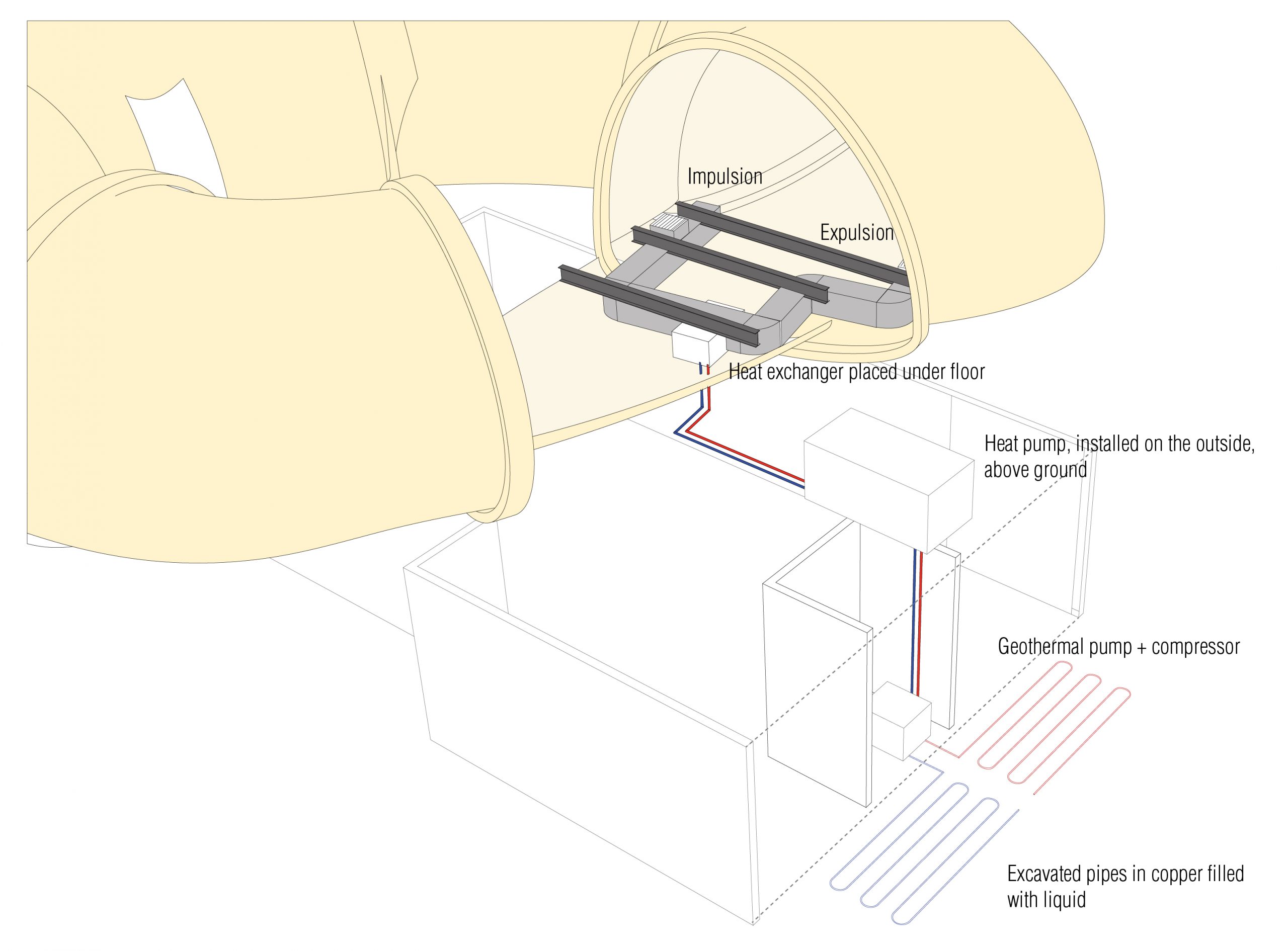 Impulsion

Expulsion

Heat exchanger placed under floor

Heat pump, installed on the outside, above ground

Geothermal pump + compressor

Excavated pipes in copper filled with liquid