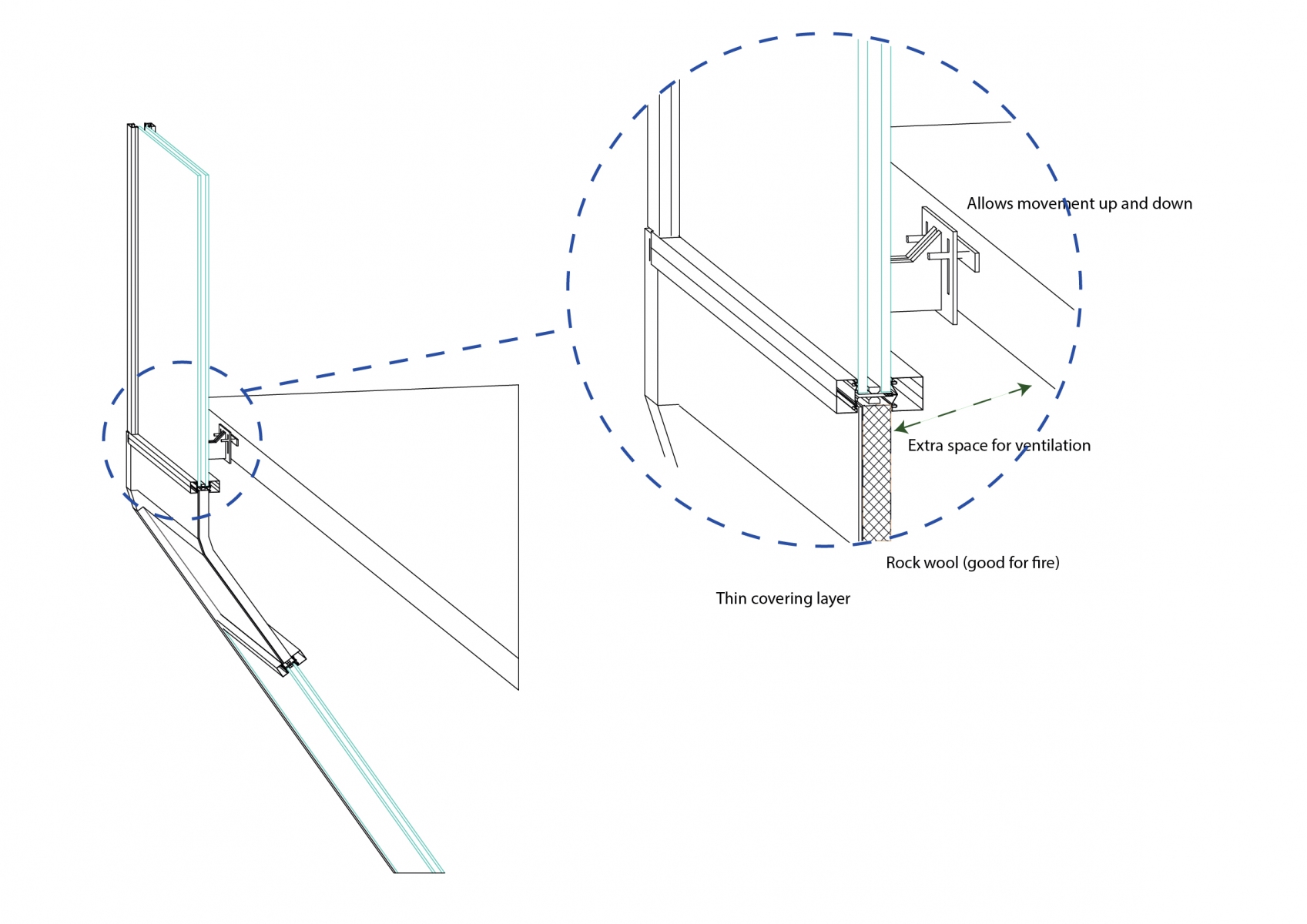 Allows movement up and down

Extra space for ventilation

Rock wool (good for fire)

Thin covering layer