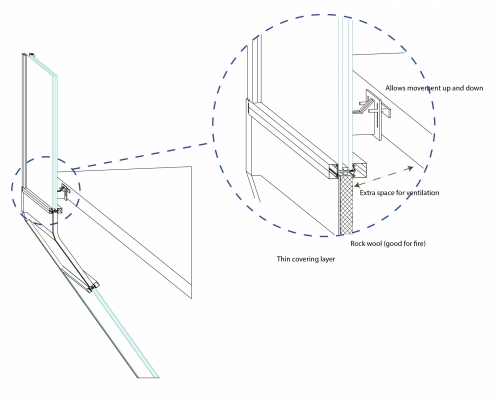 Allows movement up and down

Extra space for ventilation

Rock wool (good for fire)

Thin covering layer